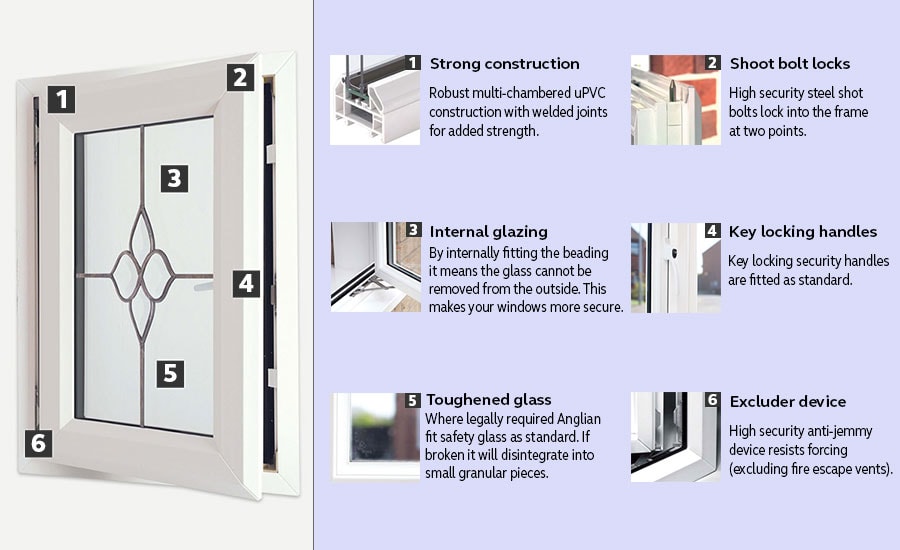 1
2
3
4
5
6

1 Strong construction
Robust multi-chambered uPVC construction with welded joints for added strength.

2 Shoot bolt locks
High security steel shot bolts lock into the frame at two points.

3 Internal glazing
By internally fitting the beading it means the glass cannot be removed from the outside. This makes your windows more secure.

4 Key locking handles
Key locking security handles are fitted as standard.

5 Toughened glass
Where legally required Anglian fit safety glass as standard. If broken it will disintegrate into small granular pieces.

6 Excluder device
High security anti-jemmy device resists forcing (excluding fire escape vents).